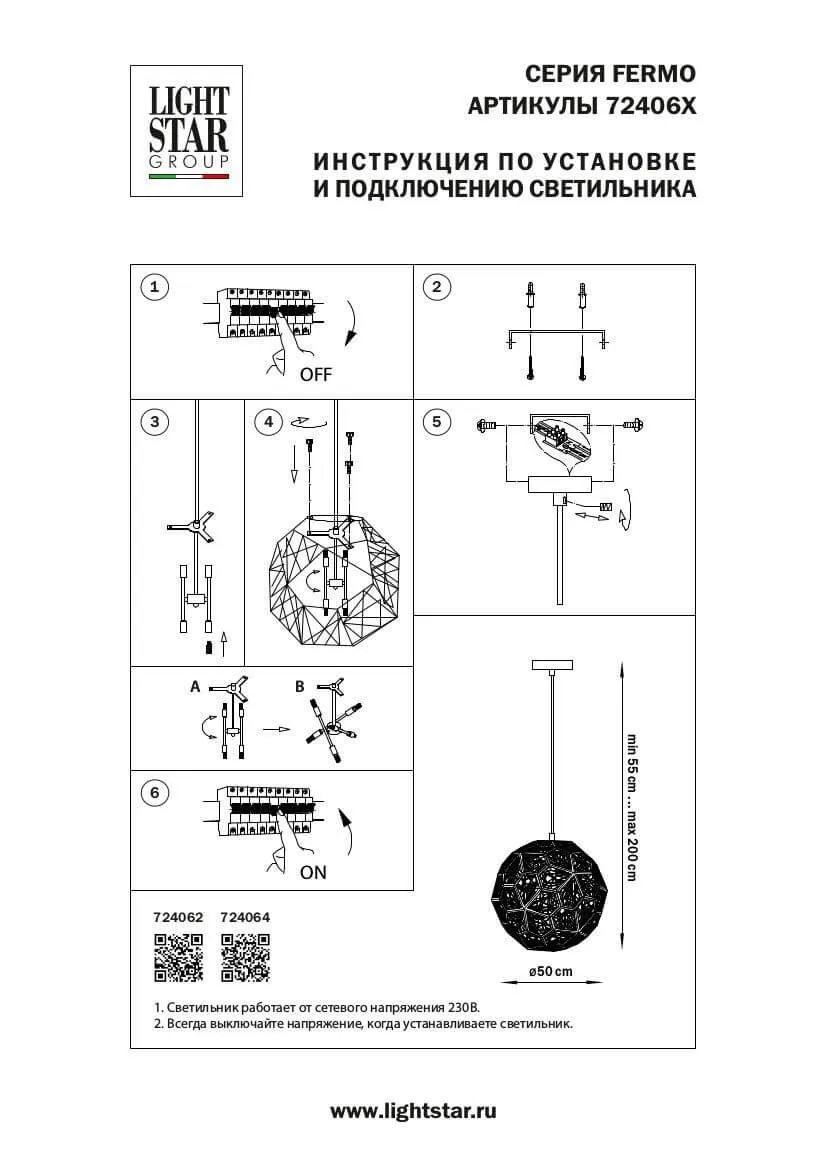 LIGHT STAR GROUP

СЕРИЯ FERMO
АРТИКУЛЫ 72406X

ИНСТРУКЦИЯ ПО УСТАНОВКЕ
И ПОДКЛЮЧЕНИЮ СВЕТИЛЬНИКА

1

OFF

2

3

4

5

A

B

6

ON

min 55 cm ... max 200 cm

ø50 cm

724062 724064

1. Светильник работает от сетевого напряжения 230В.
2. Всегда выключайте напряжение, когда устанавливаете светильник.

www.lightstar.ru